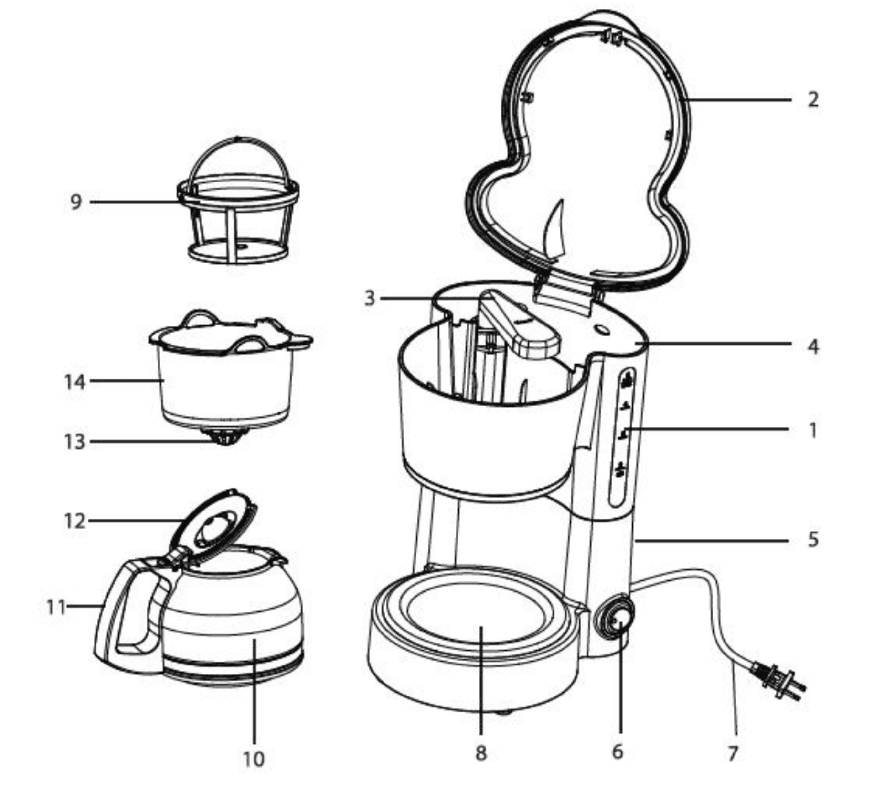 2
9
3
4
14
1
13
12
5
11
10
8
6
7