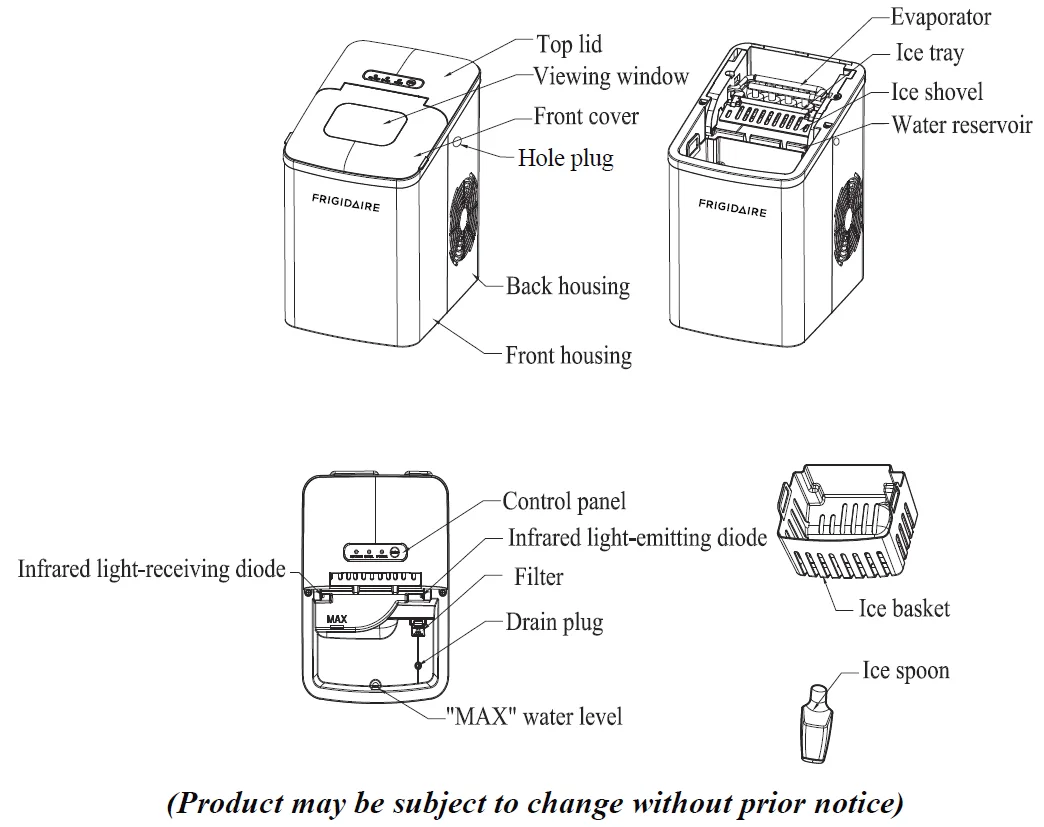 Top lid
Viewing window
Front cover
Hole plug
FRIGIDAIRE
Back housing
Front housing

Evaporator
Ice tray
Ice shovel
Water reservoir
FRIGIDAIRE

Control panel
Infrared light-emitting diode
Infrared light-receiving diode
Filter
MAX
Drain plug
"MAX" water level

Ice basket
Ice spoon

(Product may be subject to change without prior notice)