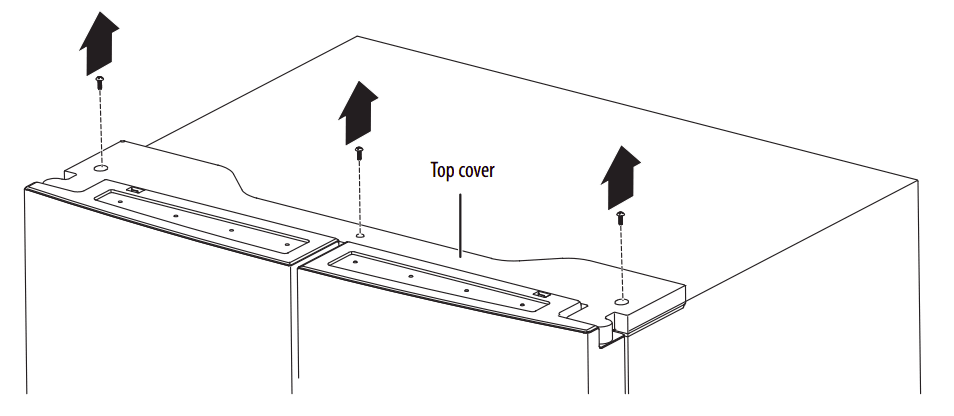 Top cover