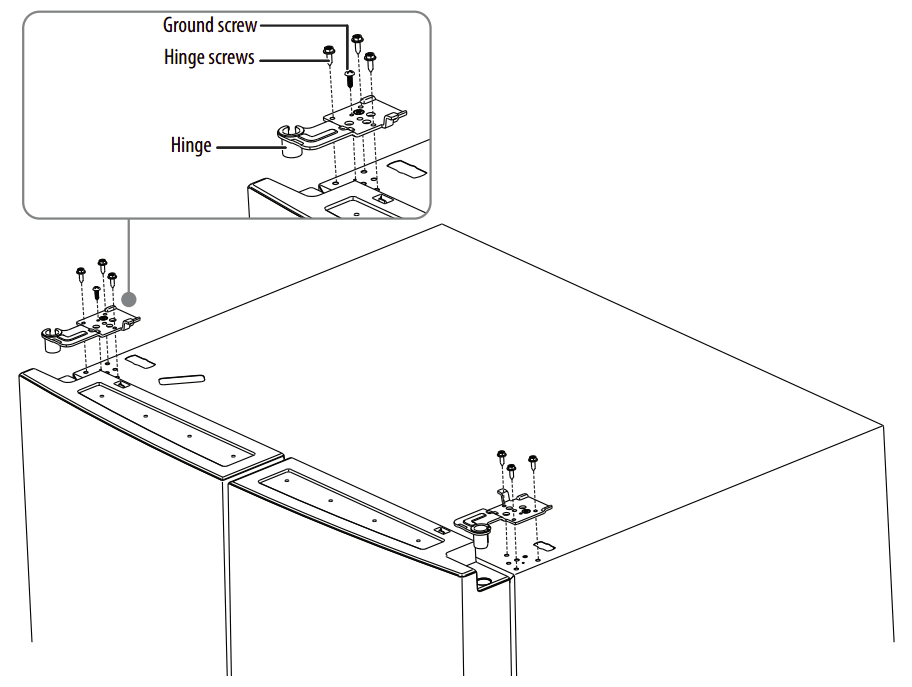 Ground screw
Hinge screws
Hinge