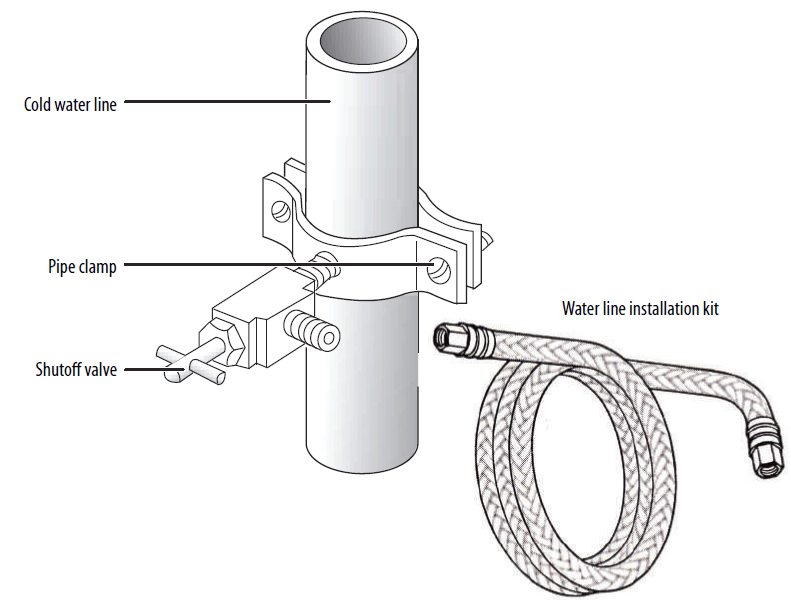 Cold water line

Pipe clamp

Water line installation kit

Shutoff valve