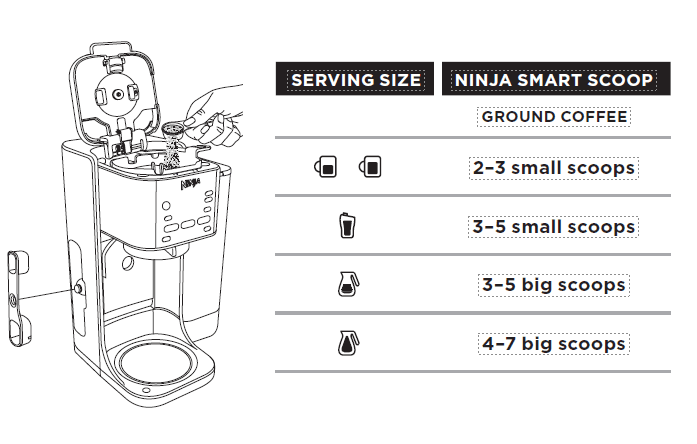 Ninja

| SERVING SIZE | NINJA SMART SCOOP |
|---|---|
| | GROUND COFFEE |
| | 2–3 small scoops |
| | 3–5 small scoops |
| | 3–5 big scoops |
| | 4–7 big scoops |