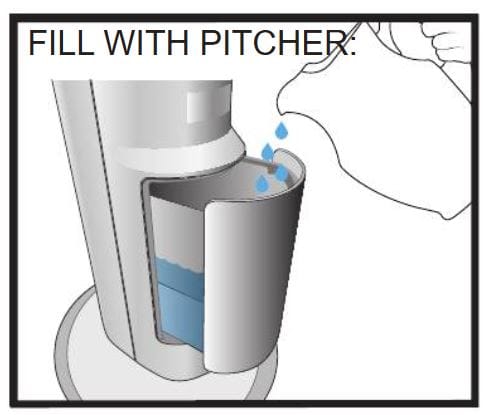 FILL WITH PITCHER: