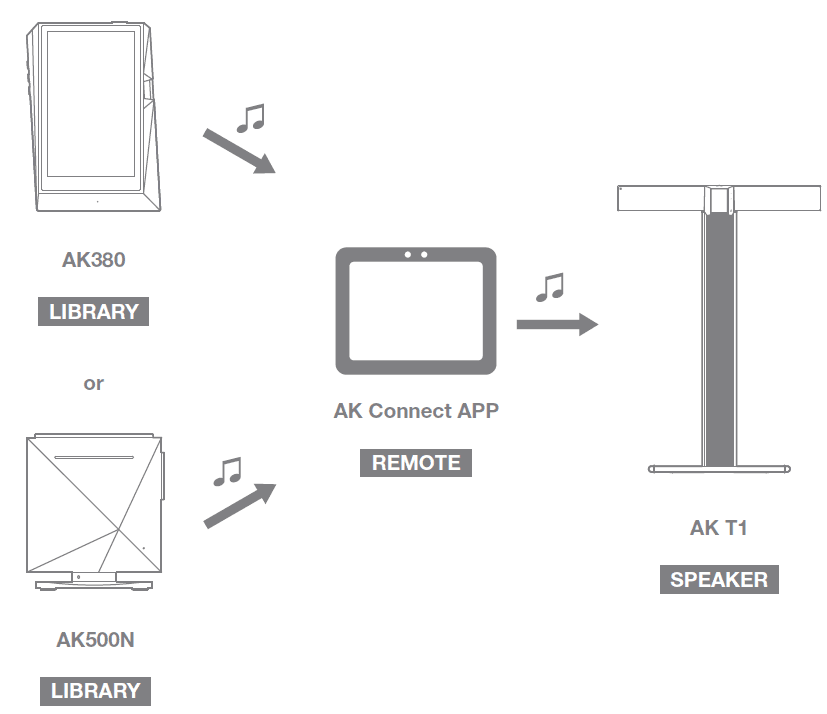 AK380

LIBRARY

or

AK500N

LIBRARY

AK Connect APP

REMOTE

AK T1

SPEAKER