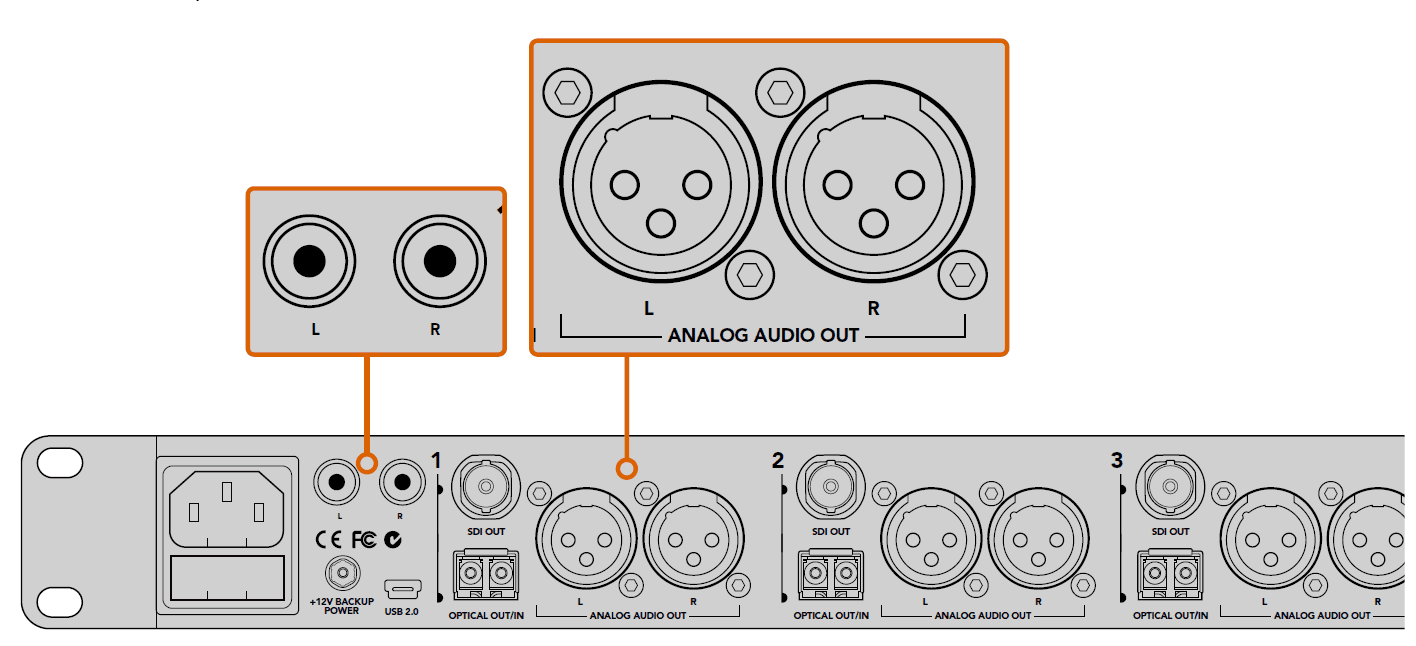 L R

L R
ANALOG AUDIO OUT

L R
CE FC
+12V BACKUP POWER
USB 2.0

1
SDI OUT
OPTICAL OUT/IN
L R
ANALOG AUDIO OUT

2
SDI OUT
OPTICAL OUT/IN
L R
ANALOG AUDIO OUT

3
SDI OUT
OPTICAL OUT/IN
L R
ANALOG AUDIO OUT