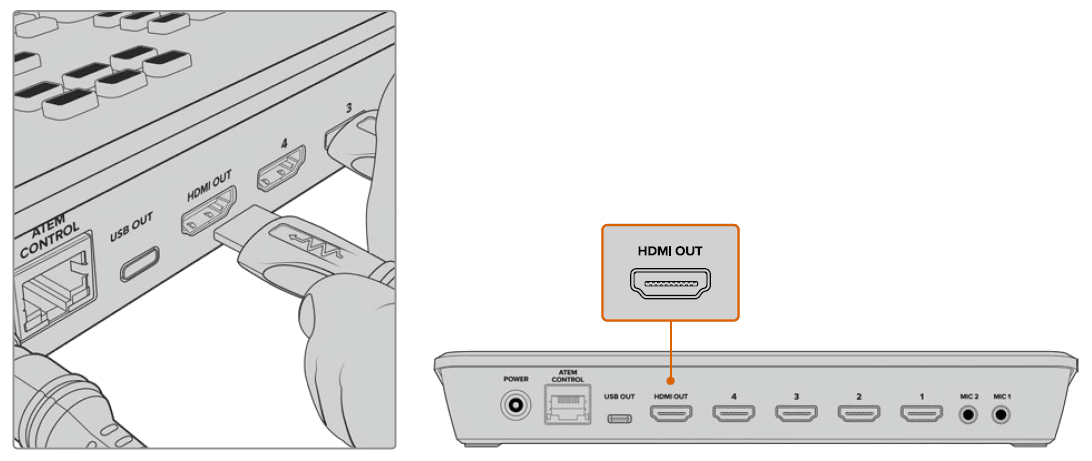 ATEM CONTROL
USB OUT
HDMI OUT
4
3

HDMI OUT

POWER
ATEM CONTROL
USB OUT
HDMI OUT
4
3
2
1
MIC 2
MIC 1