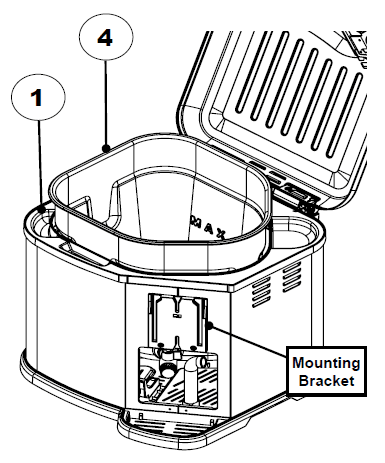 4

1

MAX

Mounting Bracket