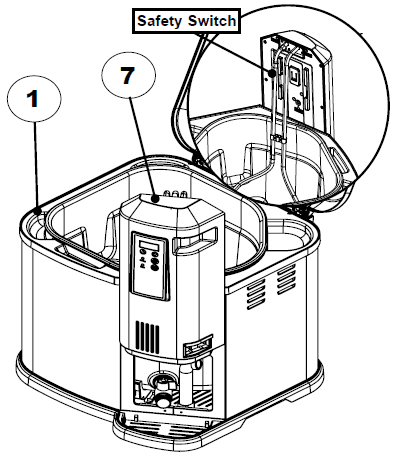 Safety Switch

7

1