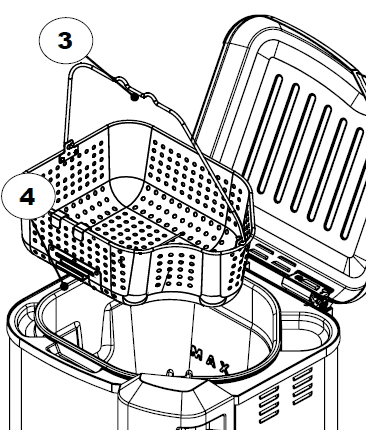 3

4

MAX