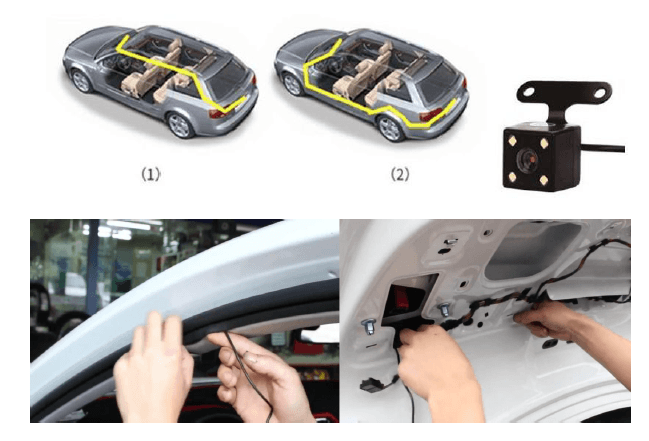 (1)

(2)