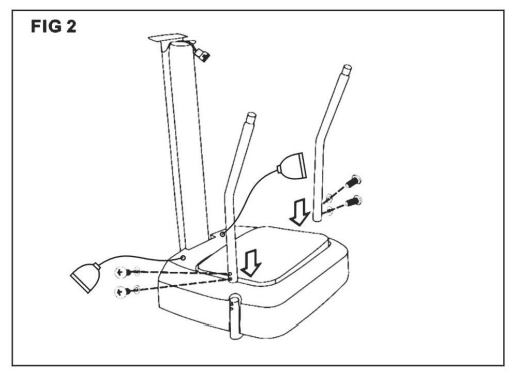 FIG 2