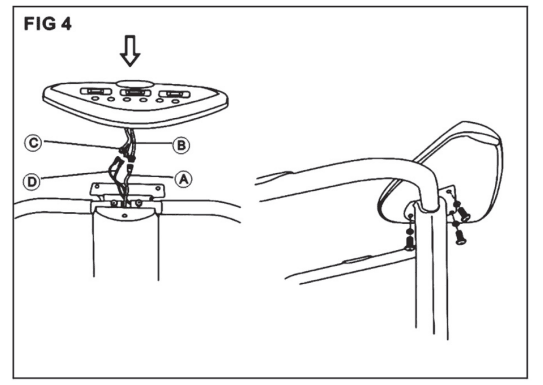 FIG 4

C
B
D
A