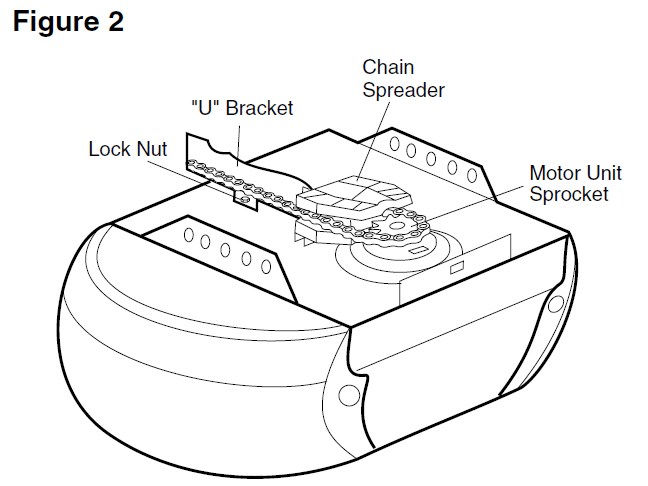 Figure 2

Chain Spreader

"U" Bracket

Lock Nut

Motor Unit Sprocket