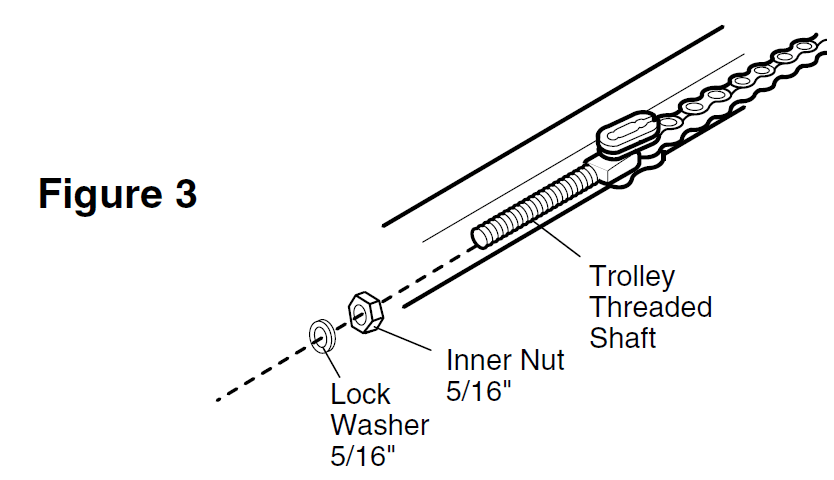 Figure 3

Trolley
Threaded
Shaft

Inner Nut
5/16"

Lock
Washer
5/16"