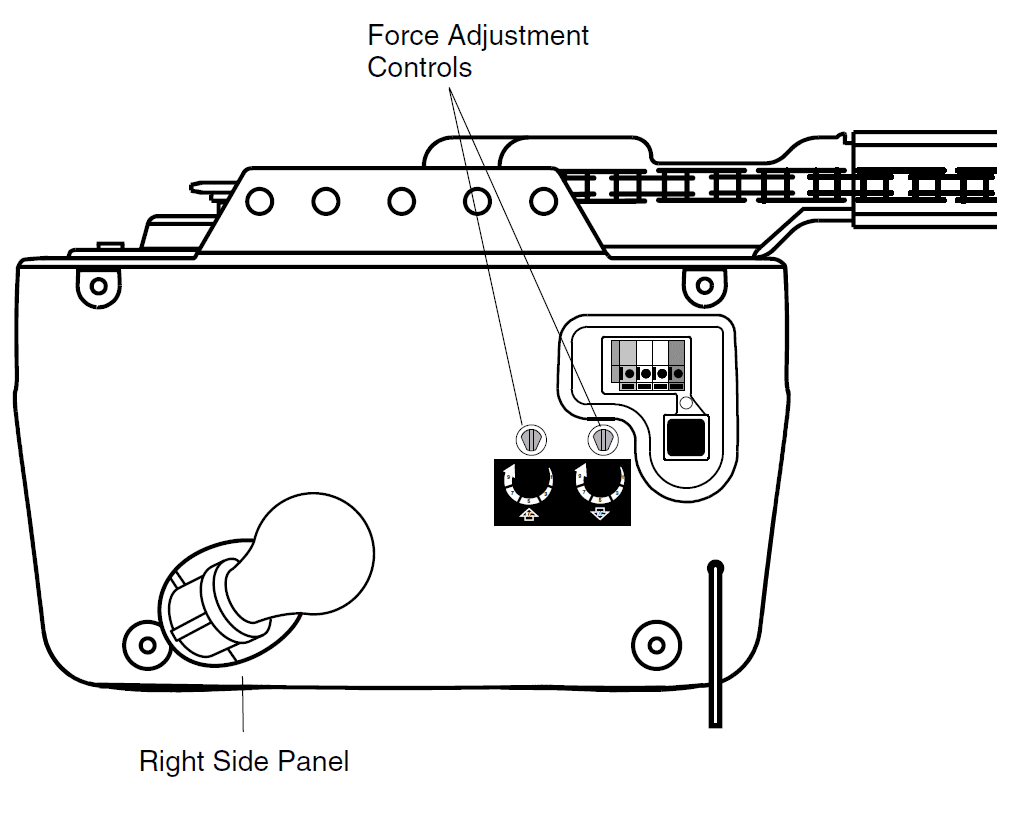 Force Adjustment Controls

Right Side Panel