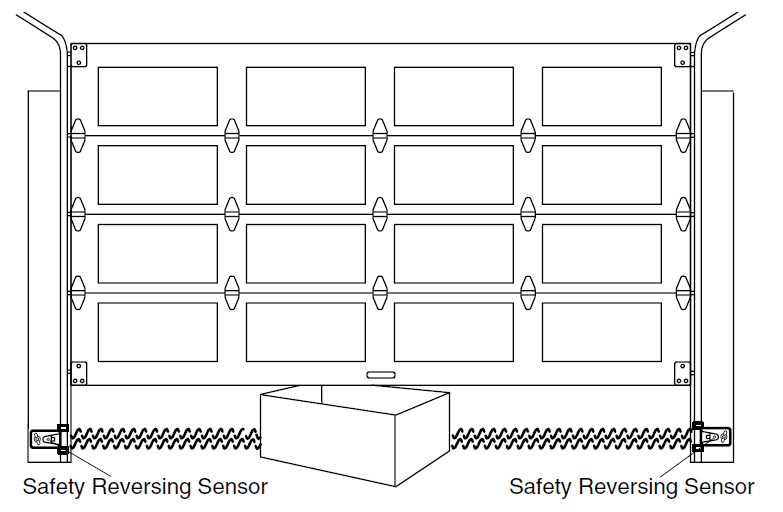 Safety Reversing Sensor

Safety Reversing Sensor