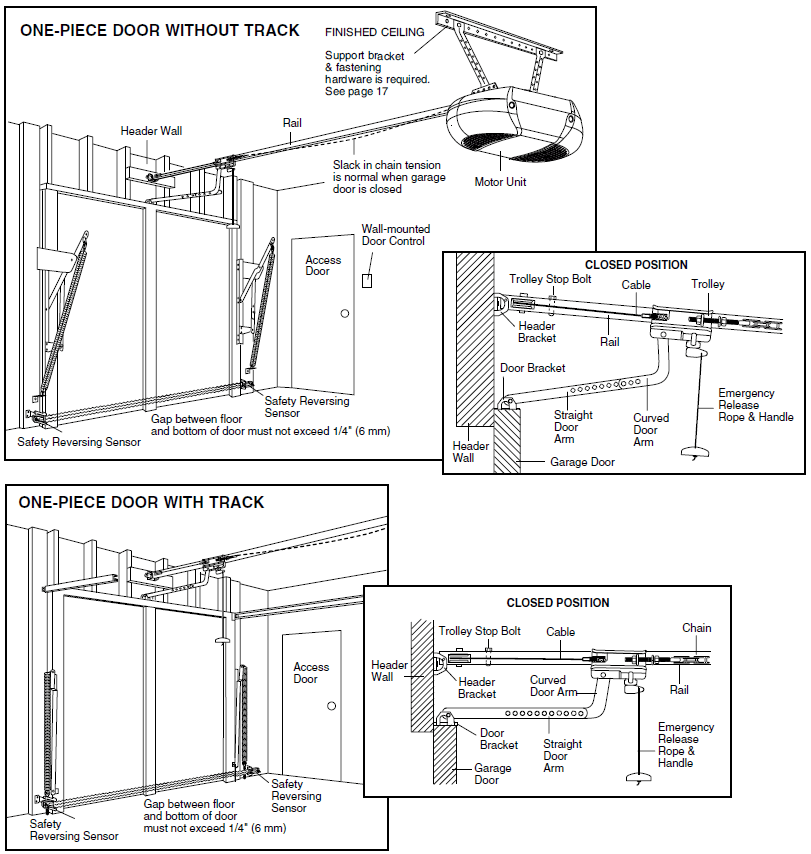 ONE-PIECE DOOR WITHOUT TRACK

FINISHED CEILING

Support bracket & fastening hardware is required. See page 17

Header Wall

Rail

Slack in chain tension is normal when garage door is closed

Motor Unit

Wall-mounted Door Control

Access Door

Safety Reversing Sensor

Gap between floor and bottom of door must not exceed 1/4" (6 mm)

Safety Reversing Sensor

CLOSED POSITION

Trolley Stop Bolt

Cable

Trolley

Header Bracket

Rail

Door Bracket

Straight Door Arm

Curved Door Arm

Emergency Release Rope & Handle

Header Wall

Garage Door

ONE-PIECE DOOR WITH TRACK

Access Door

Safety Reversing Sensor

Gap between floor and bottom of door must not exceed 1/4" (6 mm)

Safety Reversing Sensor

CLOSED POSITION

Trolley Stop Bolt

Cable

Chain

Header Wall

Header Bracket

Curved Door Arm

Rail

Door Bracket

Straight Door Arm

Emergency Release Rope & Handle

Garage Door