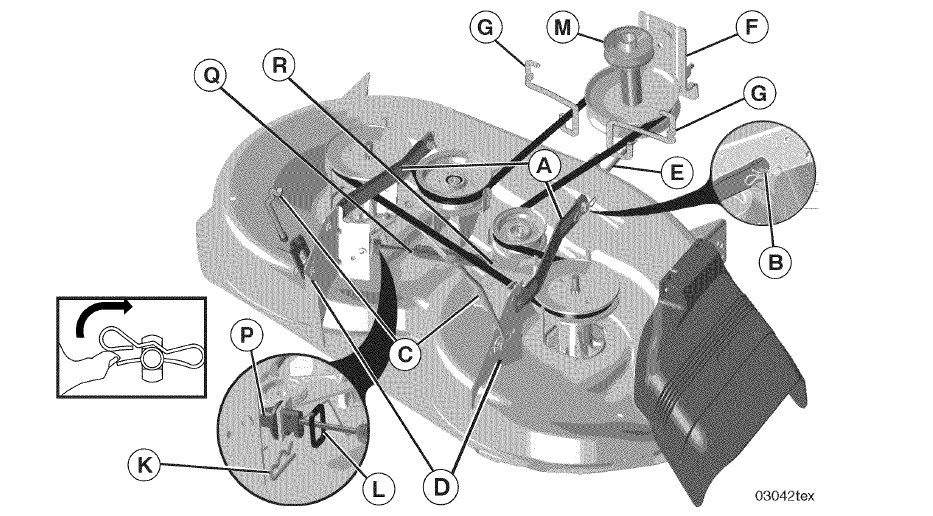 G
M
F
Q
R
G
A
E
B
C
P
K
L
D
03042tex