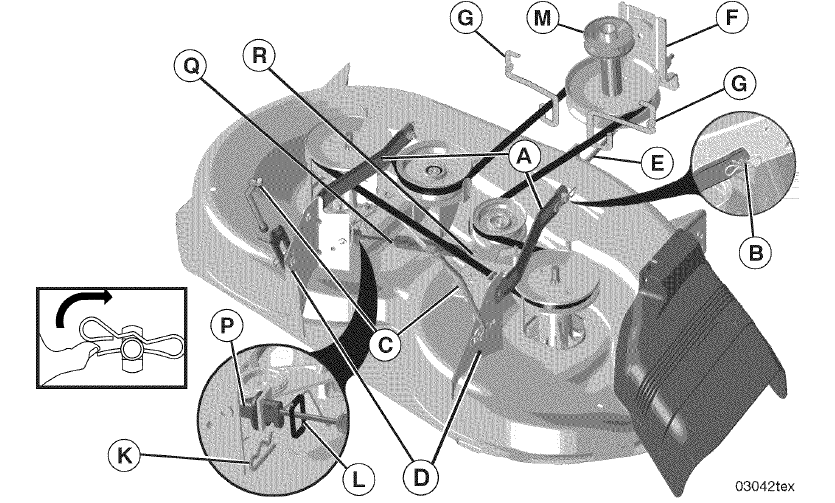 G
M
F
Q
R
G
A
E
B
C
P
K
L
D
03042tex