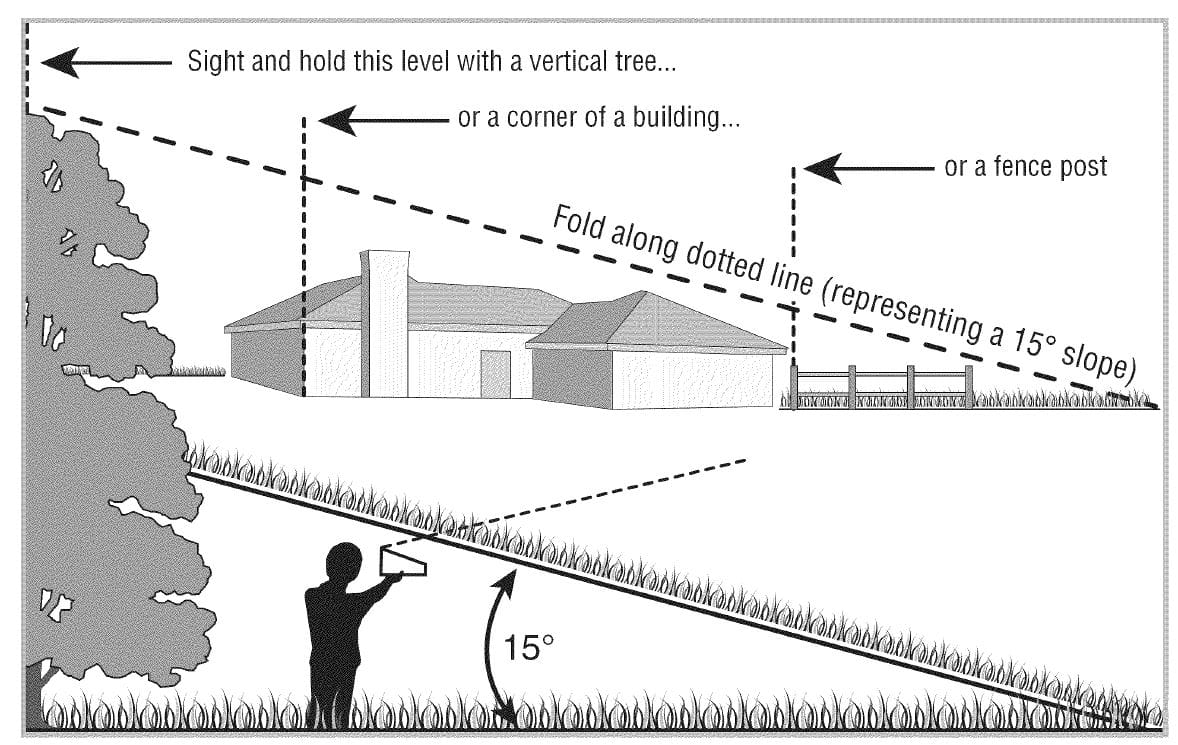 Sight and hold this level with a vertical tree...

or a corner of a building...

or a fence post

Fold along dotted line (representing a 15° slope)

15°