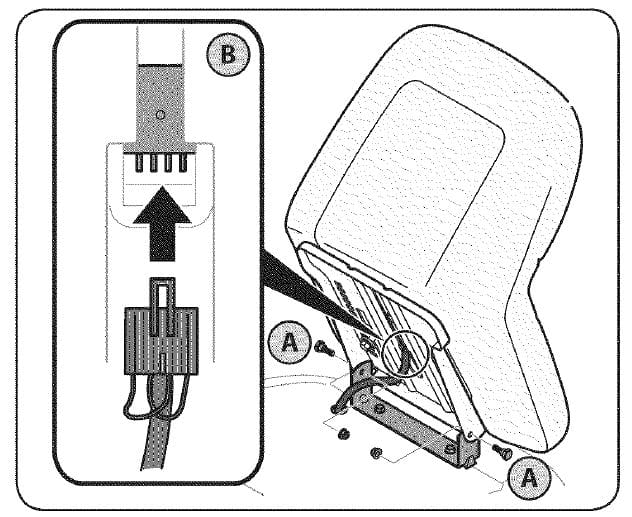 B

A

A