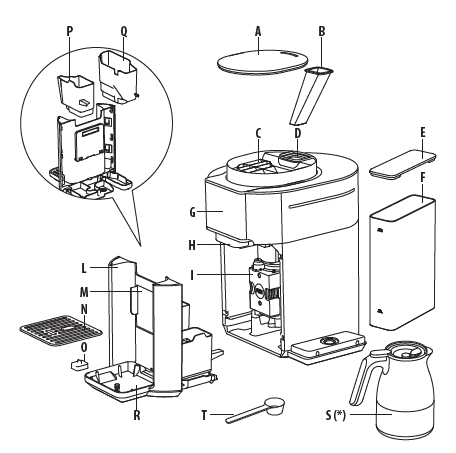 P
Q
A
B
C
D
E
F
G
H
I
L
M
N
O
R
T
S (*)