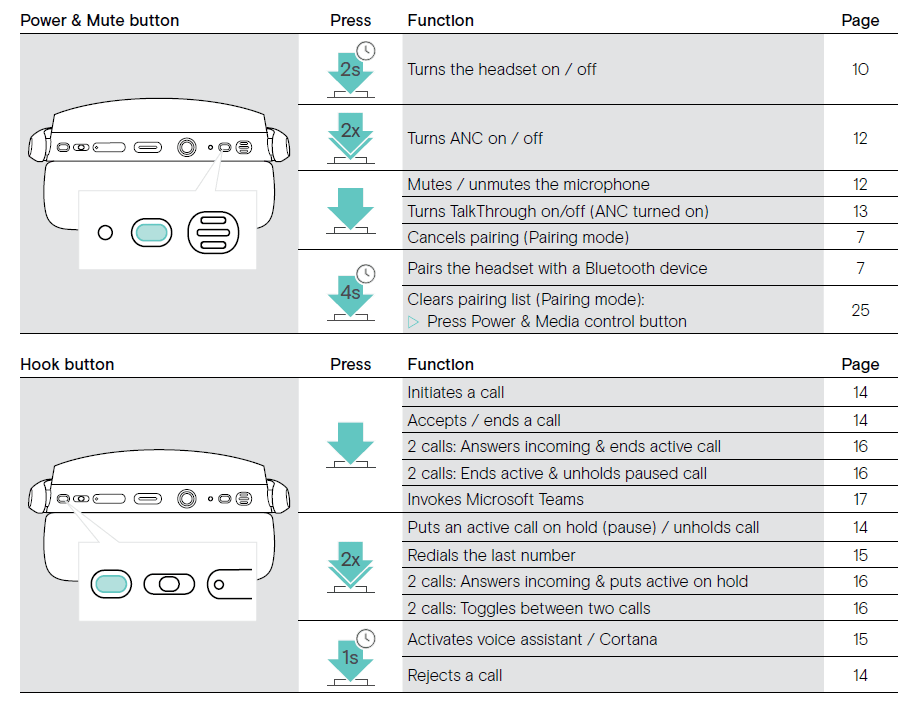 | Power & Mute button | Press | Function | Page |
|---|---|---|---|
| | 2s | Turns the headset on / off | 10 |
| | 2x | Turns ANC on / off | 12 |
| | | Mutes / unmutes the microphone | 12 |
| | | Turns TalkThrough on/off (ANC turned on) | 13 |
| | | Cancels pairing (Pairing mode) | 7 |
| | 4s | Pairs the headset with a Bluetooth device | 7 |
| | | Clears pairing list (Pairing mode): ▷ Press Power & Media control button | 25 |

| Hook button | Press | Function | Page |
|---|---|---|---|
| | | Initiates a call | 14 |
| | | Accepts / ends a call | 14 |
| | | 2 calls: Answers incoming & ends active call | 16 |
| | | 2 calls: Ends active & unholds paused call | 16 |
| | | Invokes Microsoft Teams | 17 |
| | 2x | Puts an active call on hold (pause) / unholds call | 14 |
| | | Redials the last number | 15 |
| | | 2 calls: Answers incoming & puts active on hold | 16 |
| | | 2 calls: Toggles between two calls | 16 |
| | 1s | Activates voice assistant / Cortana | 15 |
| | | Rejects a call | 14 |