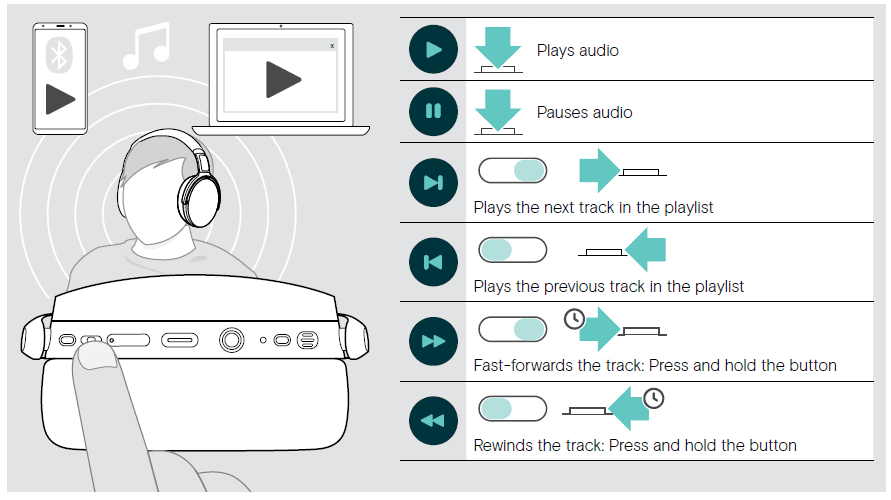 x

Plays audio

Pauses audio

Plays the next track in the playlist

Plays the previous track in the playlist

Fast-forwards the track: Press and hold the button

Rewinds the track: Press and hold the button