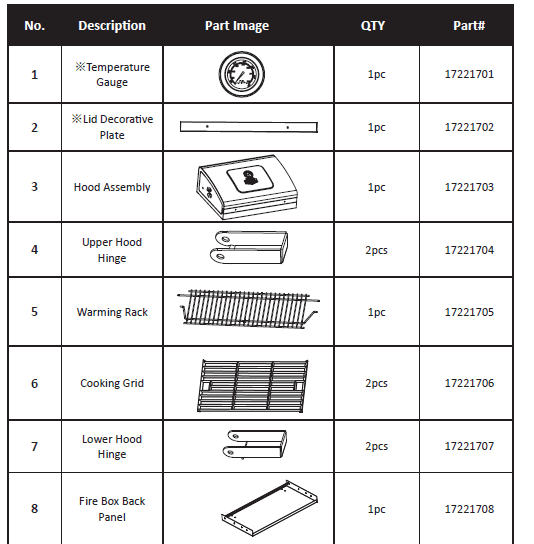 | No. | Description | Part Image | QTY | Part# |
|---|---|---|---|---|
| 1 | ※Temperature Gauge | | 1pc | 17221701 |
| 2 | ※Lid Decorative Plate | | 1pc | 17221702 |
| 3 | Hood Assembly | | 1pc | 17221703 |
| 4 | Upper Hood Hinge | | 2pcs | 17221704 |
| 5 | Warming Rack | | 1pc | 17221705 |
| 6 | Cooking Grid | | 2pcs | 17221706 |
| 7 | Lower Hood Hinge | | 2pcs | 17221707 |
| 8 | Fire Box Back Panel | | 1pc | 17221708 |