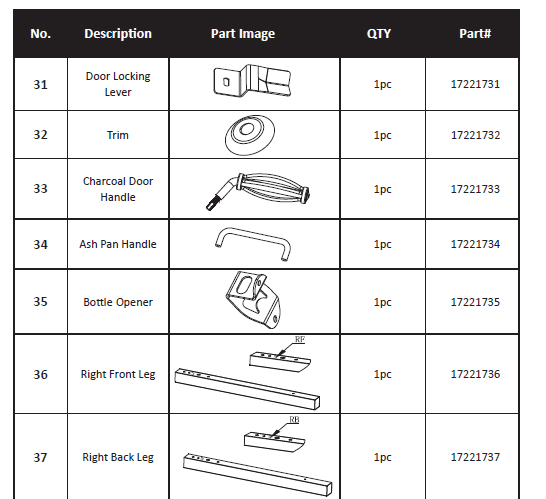 | No. | Description | Part Image | QTY | Part# |
|---|---|---|---|---|
| 31 | Door Locking Lever | | 1pc | 17221731 |
| 32 | Trim | | 1pc | 17221732 |
| 33 | Charcoal Door Handle | | 1pc | 17221733 |
| 34 | Ash Pan Handle | | 1pc | 17221734 |
| 35 | Bottle Opener | | 1pc | 17221735 |
| 36 | Right Front Leg | RF | 1pc | 17221736 |
| 37 | Right Back Leg | RB | 1pc | 17221737 |