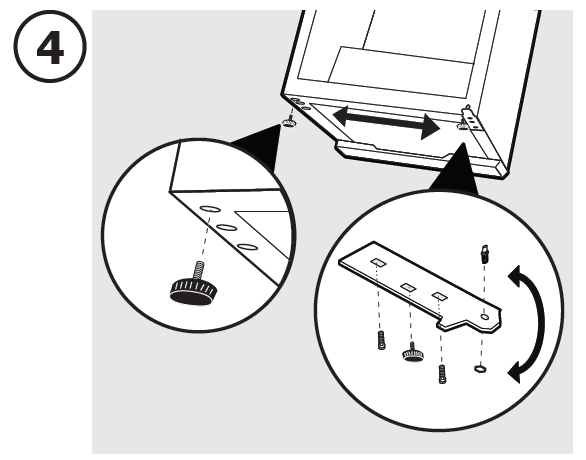 4