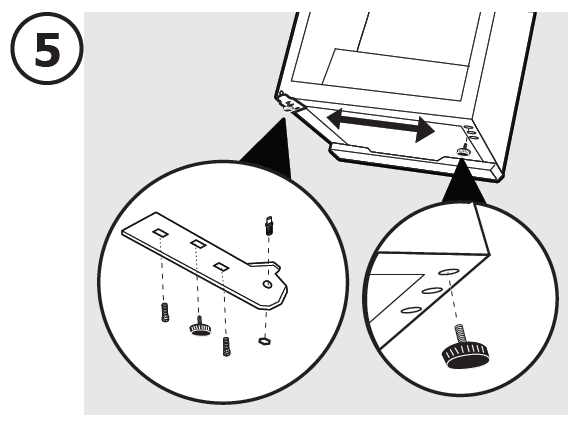 5