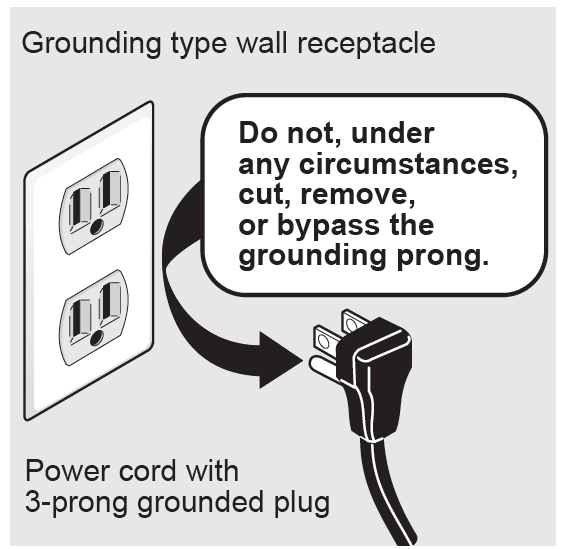 Grounding type wall receptacle

Do not, under any circumstances, cut, remove, or bypass the grounding prong.

Power cord with 3-prong grounded plug