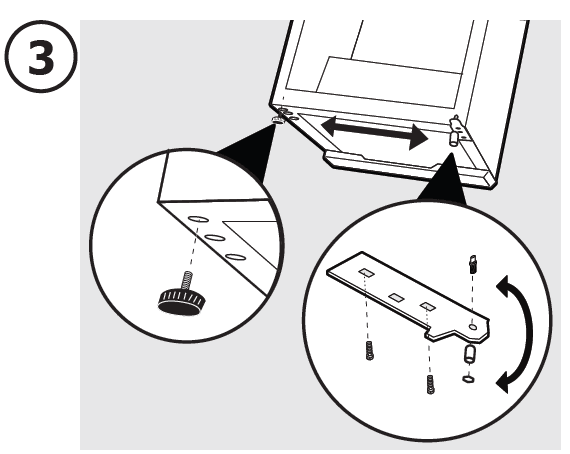 3