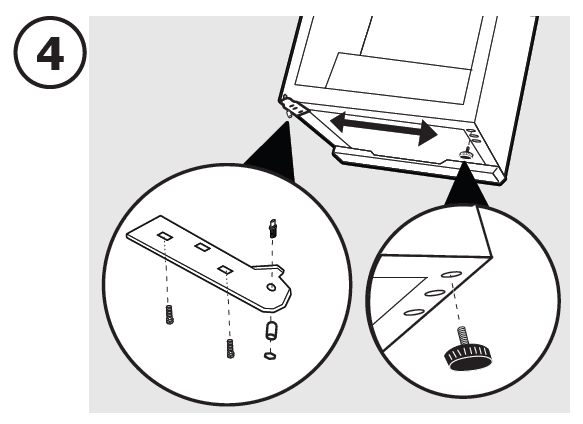 4