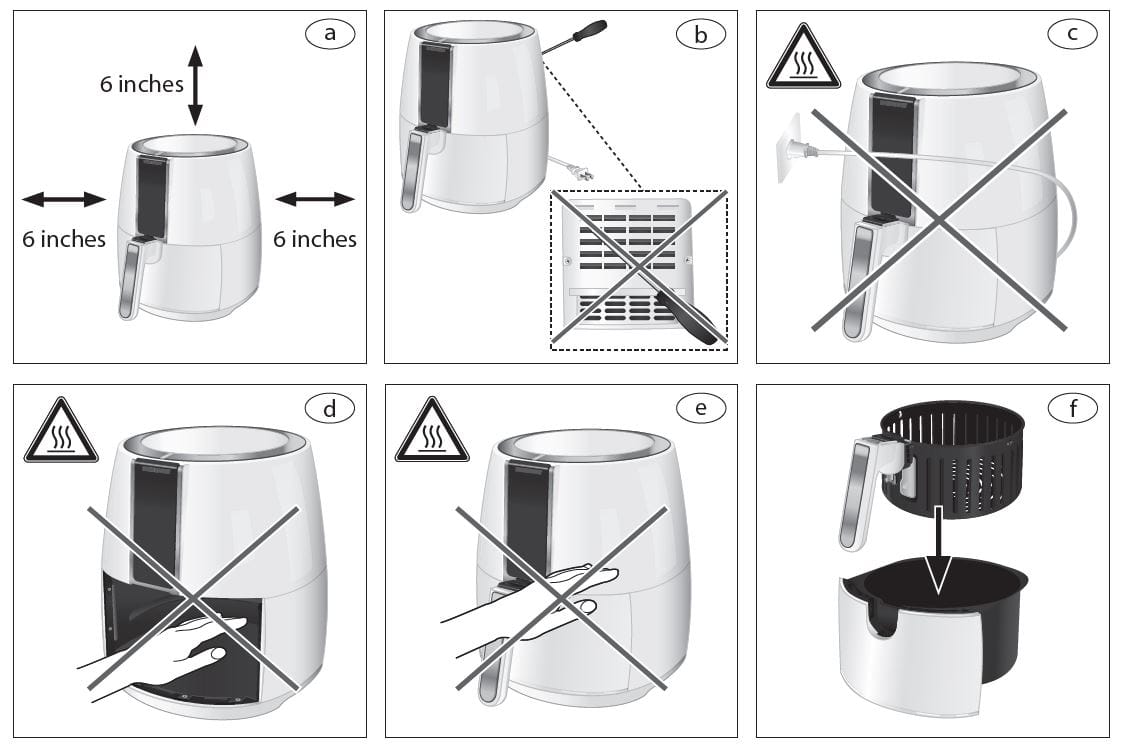 a

6 inches

6 inches

6 inches

b

c

d

e

f