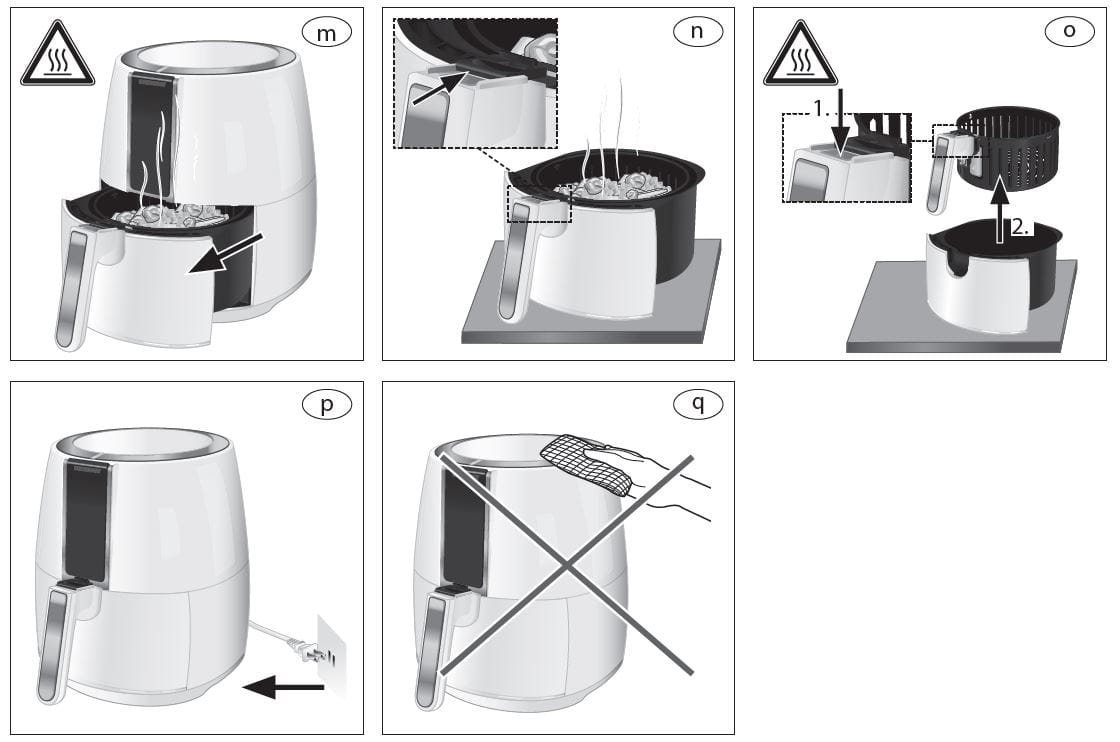 m

n

o

1.

2.

p

q