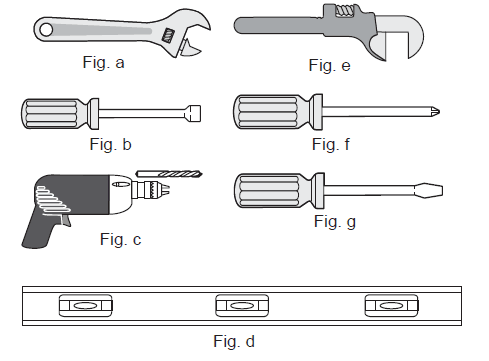 Fig. a

Fig. e

Fig. b

Fig. f

Fig. c

Fig. g

Fig. d