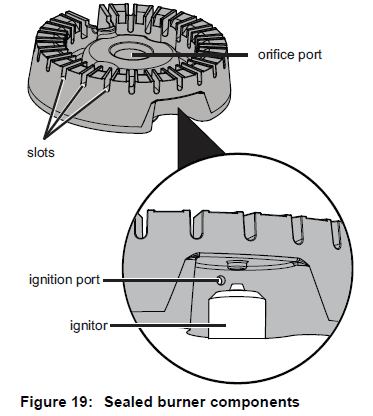 orifice port

slots

ignition port

ignitor

Figure 19: Sealed burner components