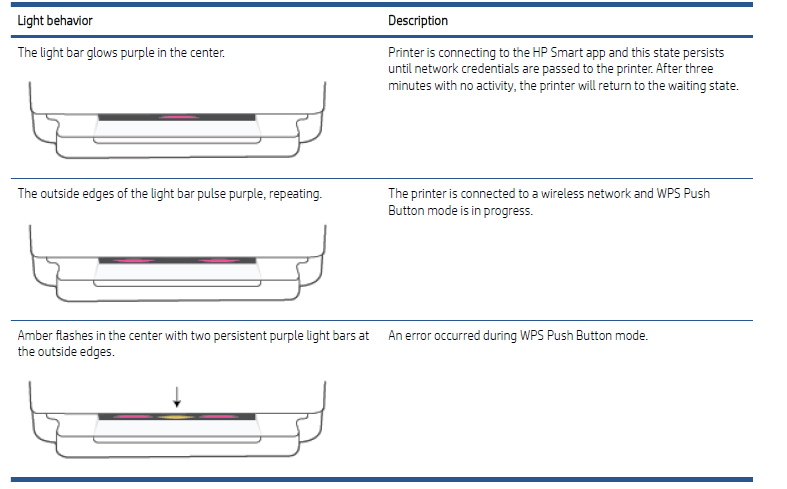 | Light behavior | Description |
|---|---|
| The light bar glows purple in the center. | Printer is connecting to the HP Smart app and this state persists until network credentials are passed to the printer. After three minutes with no activity, the printer will return to the waiting state. |
| The outside edges of the light bar pulse purple, repeating. | The printer is connected to a wireless network and WPS Push Button mode is in progress. |
| Amber flashes in the center with two persistent purple light bars at the outside edges. | An error occurred during WPS Push Button mode. |