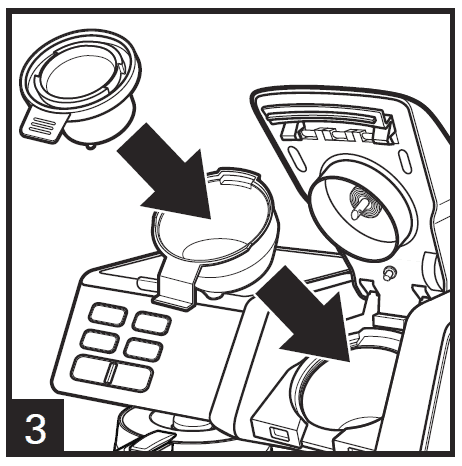 3