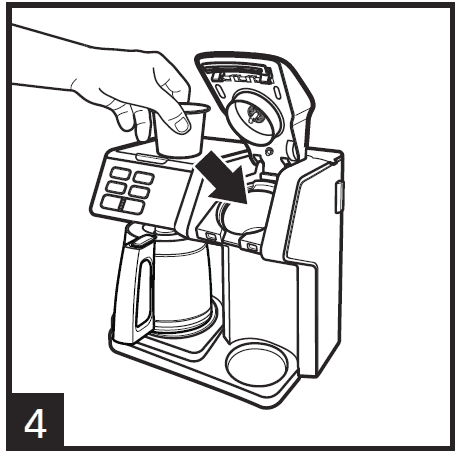 4