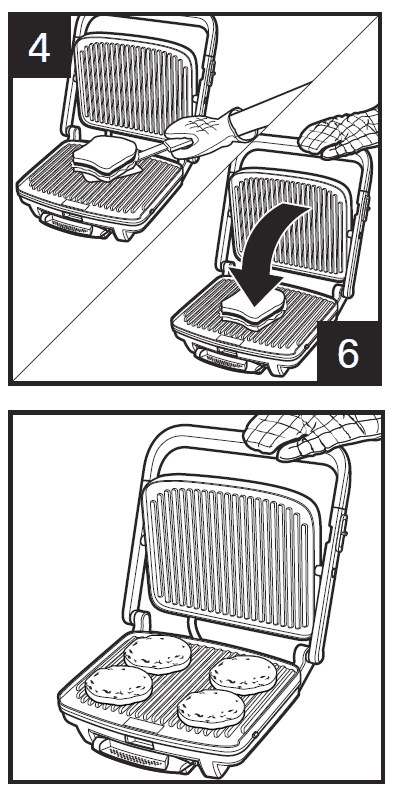 4

6