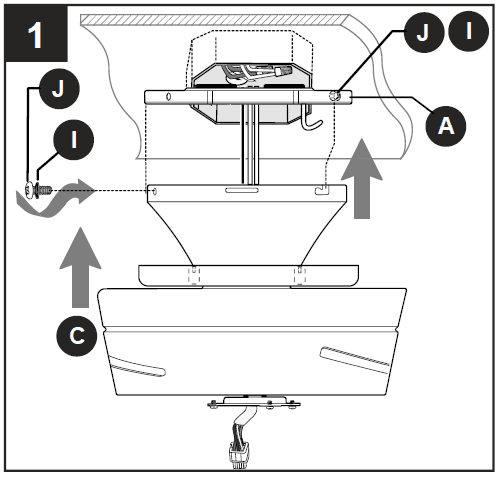 1

J I

J

I

A

C