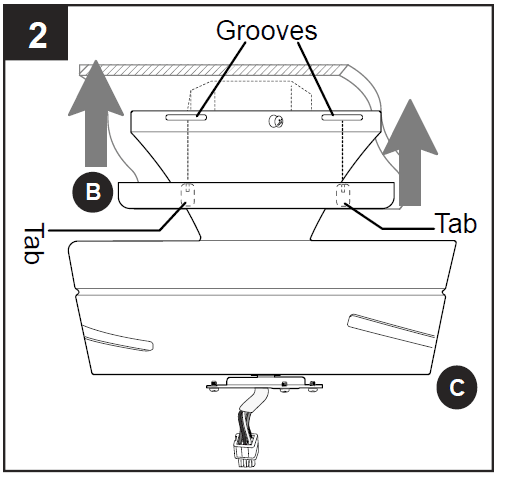 2

Grooves

B

Tab

Tab

C