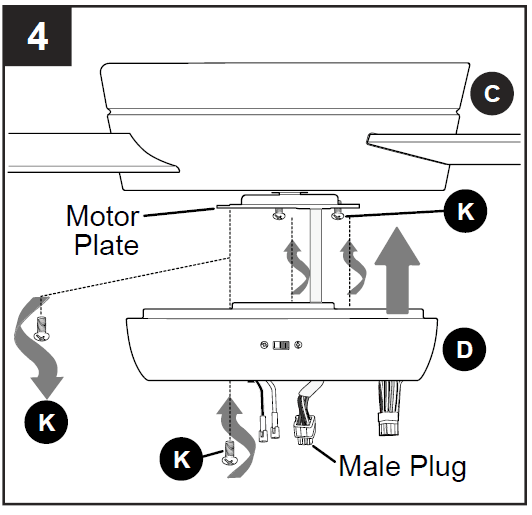 4

C

Motor Plate

K

D

K

K

Male Plug