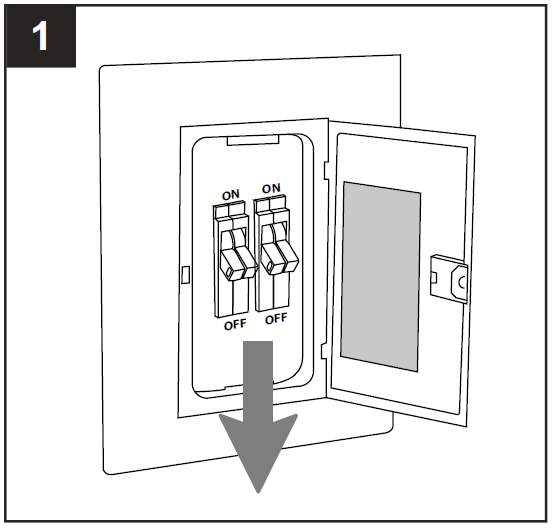 1

ON ON

OFF OFF