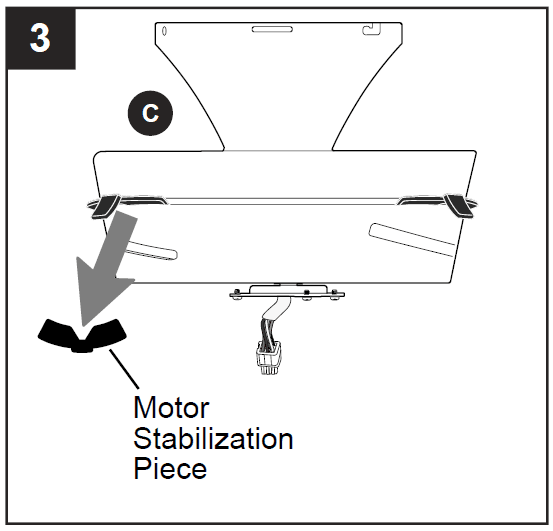 3

C

Motor
Stabilization
Piece