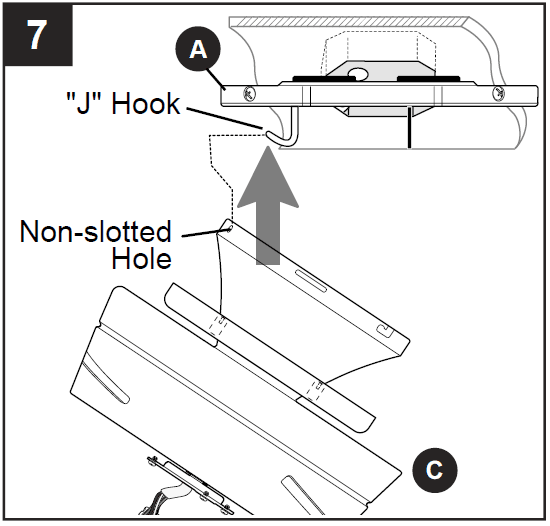 7

A

"J" Hook

Non-slotted Hole

C