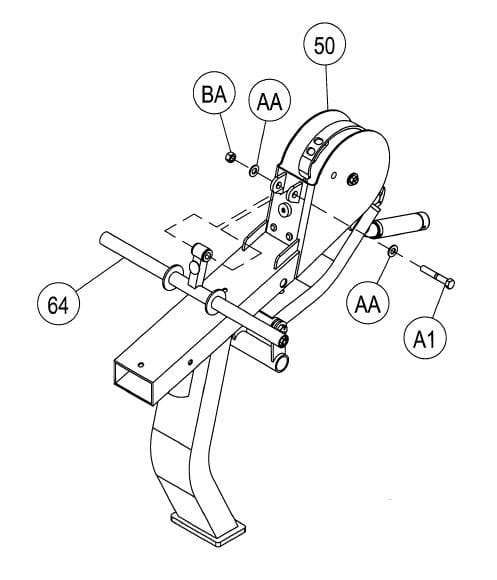 50
BA
AA
64
AA
A1